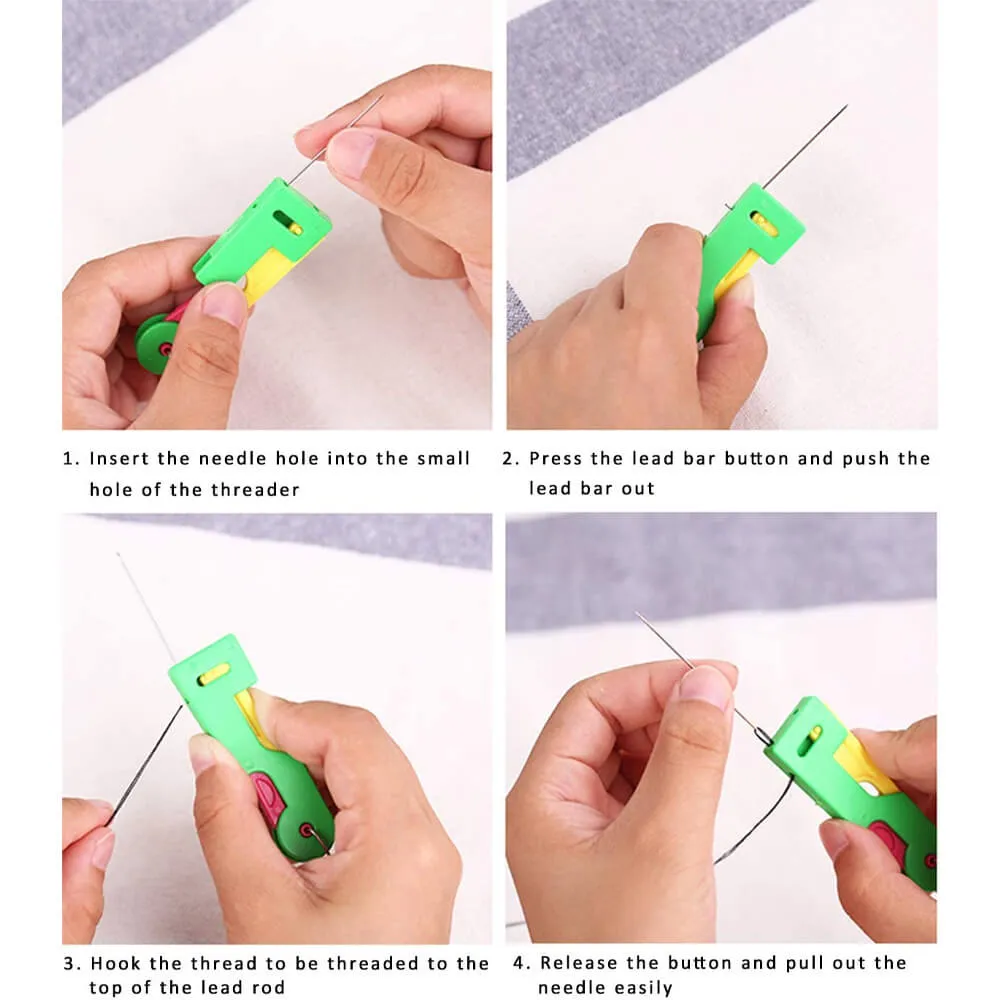 1. Insert the needle hole into the small hole of the threader

2. Press the lead bar button and push the lead bar out

3. Hook the thread to be threaded to the top of the lead rod

4. Release the button and pull out the needle easily